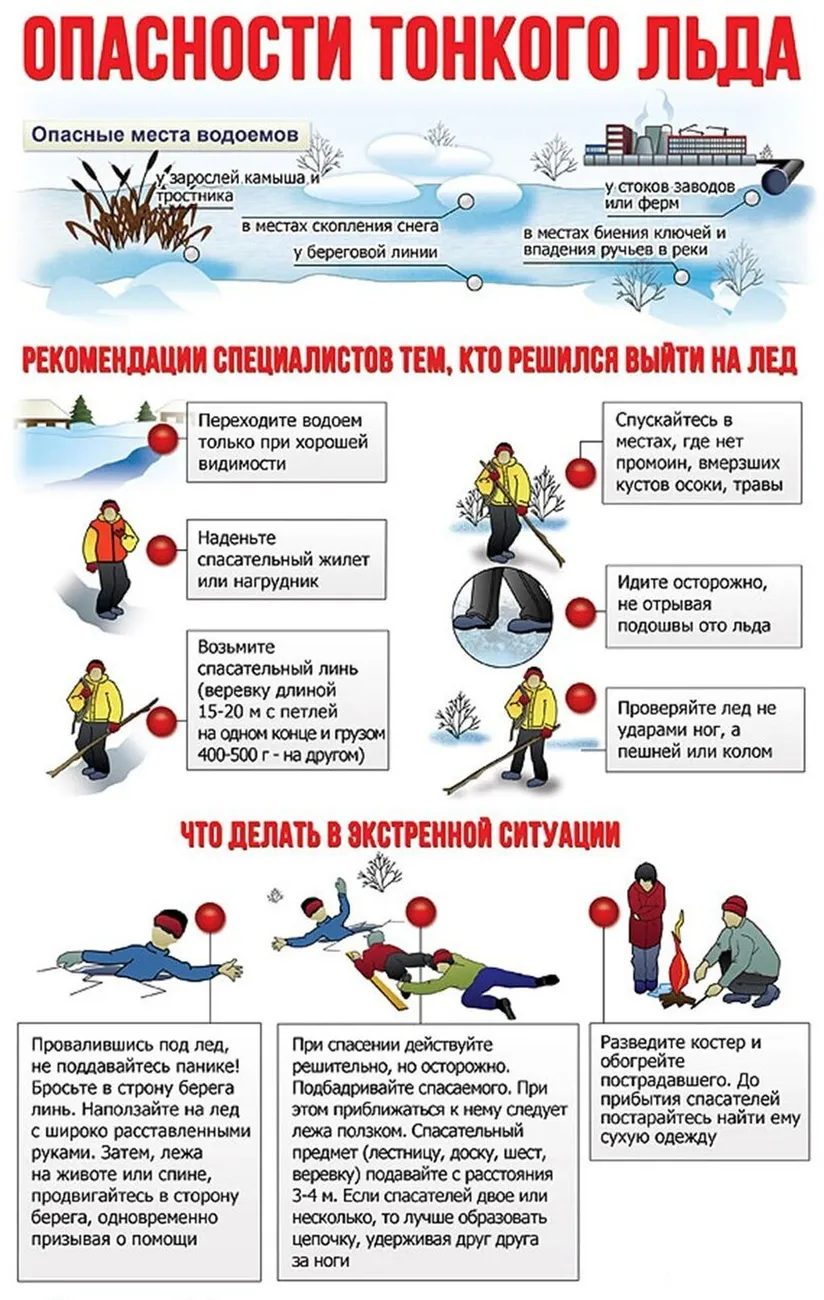 ОПАСНОСТИ ТОНКОГО ЛЬДА

Опасные места водоемов

у зарослей камыша и тростника

в местах скопления снега

у береговой линии

у стоков заводов или ферм

в местах биения ключей и впадения ручьев в реки

РЕКОМЕНДАЦИИ СПЕЦИАЛИСТОВ ТЕМ, КТО РЕШИЛСЯ ВЫЙТИ НА ЛЕД

Переходите водоем только при хорошей видимости

Наденьте спасательный жилет или нагрудник

Возьмите спасательный линь (веревку длиной 15-20 м с петлей на одном конце и грузом 400-500 г - на другом)

Спускайтесь в местах, где нет промоин, вмерзших кустов осоки, травы

Идите осторожно, не отрывая подошвы ото льда

Проверяйте лед не ударами ног, а пешней или колом

ЧТО ДЕЛАТЬ В ЭКСТРЕННОЙ СИТУАЦИИ

Провалившись под лед, не поддавайтесь панике! Бросьте в строну берега линь. Наползайте на лед с широко расставленными руками. Затем, лежа на животе или спине, продвигайтесь в сторону берега, одновременно призывая о помощи

При спасении действуйте решительно, но осторожно. Подбадривайте спасаемого. При этом приближаться к нему следует лежа ползком. Спасательный предмет (лестницу, доску, шест, веревку) подавайте с расстояния 3-4 м. Если спасателей двое или несколько, то лучше образовать цепочку, удерживая друг друга за ноги

Разведите костер и обогрейте пострадавшего. До прибытия спасателей постарайтесь найти ему сухую одежду